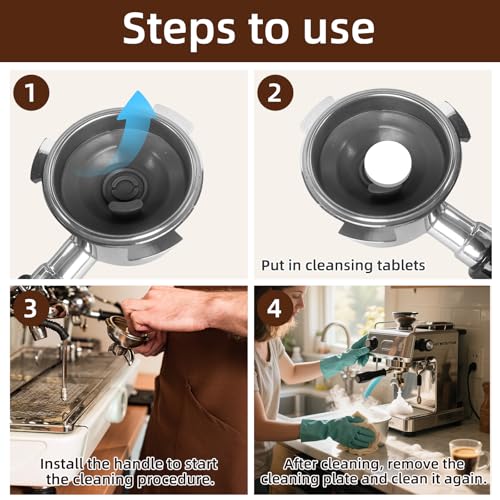 Steps to use

1

2

Put in cleansing tablets

3

Install the handle to start the cleaning procedure.

4

After cleaning, remove the cleaning plate and clean it again.