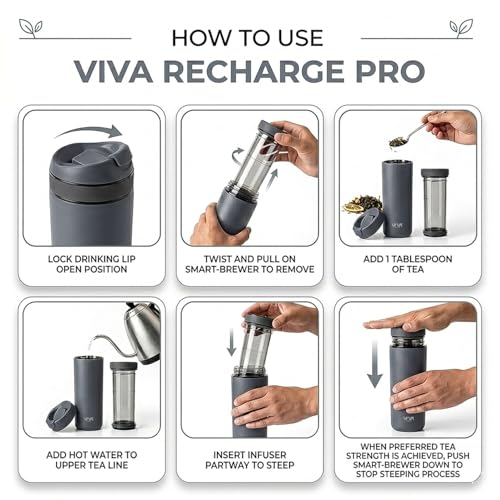 HOW TO USE
VIVA RECHARGE PRO

LOCK DRINKING LIP OPEN POSITION

TWIST AND PULL ON SMART-BREWER TO REMOVE

VIVA

ADD 1 TABLESPOON OF TEA

VIVA

ADD HOT WATER TO UPPER TEA LINE

INSERT INFUSER PARTWAY TO STEEP

VIVA

WHEN PREFERRED TEA STRENGTH IS ACHIEVED, PUSH SMART-BREWER DOWN TO STOP STEEPING PROCESS