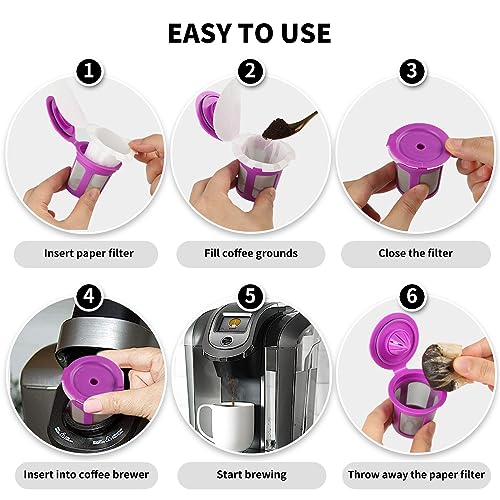 EASY TO USE

1
Insert paper filter

2
Fill coffee grounds

3
Close the filter

4
Insert into coffee brewer

5
Start brewing

6
Throw away the paper filter