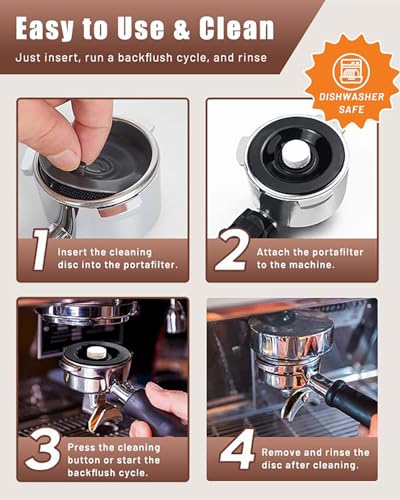 Easy to Use & Clean

Just insert, run a backflush cycle, and rinse

DISHWASHER SAFE

1 Insert the cleaning disc into the portafilter.

2 Attach the portafilter to the machine.

3 Press the cleaning button or start the backflush cycle.

4 Remove and rinse the disc after cleaning.