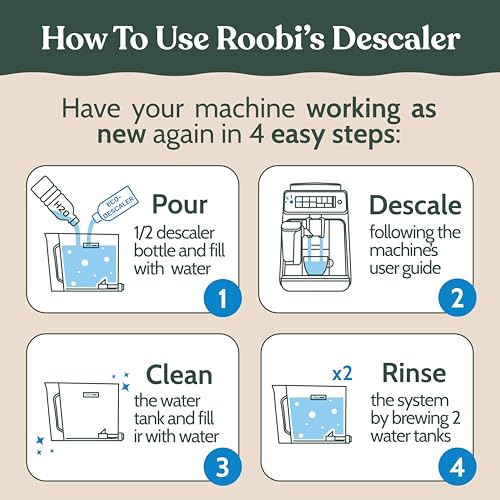 How To Use Roobi's Descaler

Have your machine working as new again in 4 easy steps:

H2O

ECO-DESCALER

Pour
1/2 descaler bottle and fill with water

1

Descale
following the machine's user guide

2

Clean
the water tank and fill ir with water

3

x2

Rinse
the system by brewing 2 water tanks

4