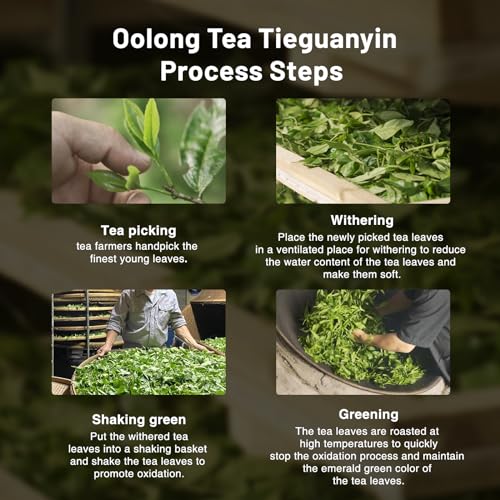 Oolong Tea Tieguanyin Process Steps

Tea picking
tea farmers handpick the finest young leaves.

Withering
Place the newly picked tea leaves in a ventilated place for withering to reduce the water content of the tea leaves and make them soft.

Shaking green
Put the withered tea leaves into a shaking basket and shake the tea leaves to promote oxidation.

Greening
The tea leaves are roasted at high temperatures to quickly stop the oxidation process and maintain the emerald green color of the tea leaves.