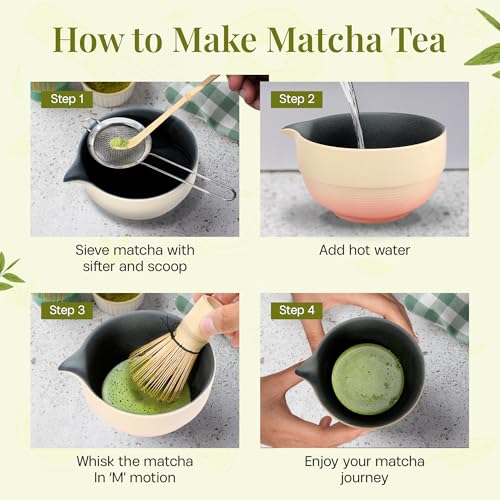 How to Make Matcha Tea

Step 1

Sieve matcha with sifter and scoop

Step 2

Add hot water

Step 3

Whisk the matcha In 'M' motion

Step 4

Enjoy your matcha journey