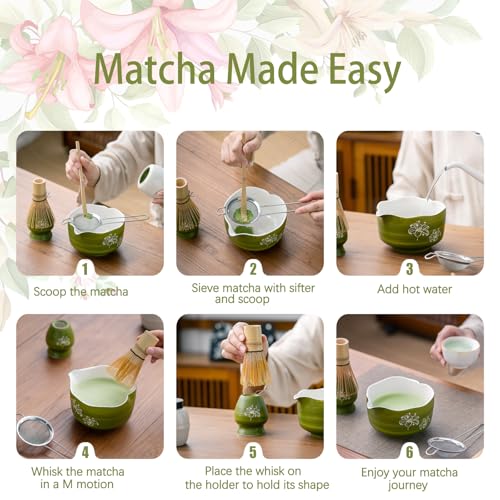 Matcha Made Easy

1
Scoop the matcha

2
Sieve matcha with sifter and scoop

3
Add hot water

4
Whisk the matcha in a M motion

5
Place the whisk on the holder to hold its shape

6
Enjoy your matcha journey