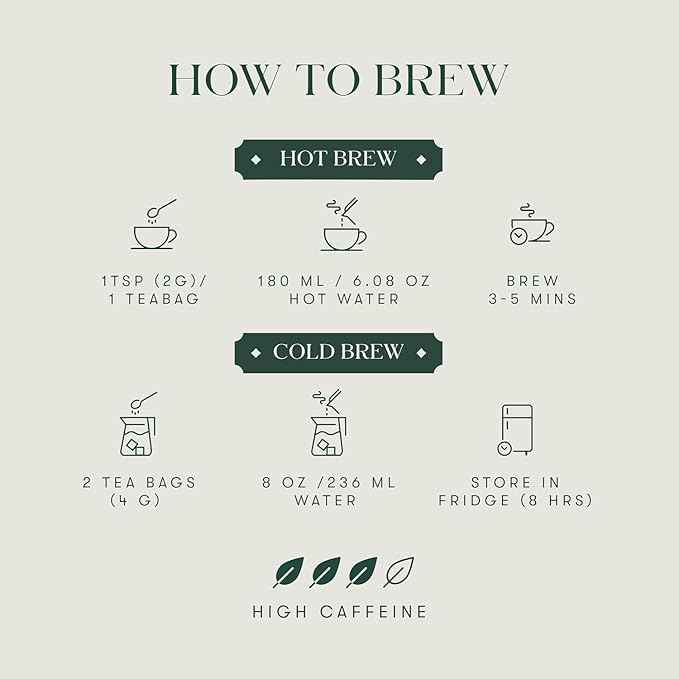 HOW TO BREW

HOT BREW

1TSP (2G)/ 1 TEABAG

180 ML / 6.08 OZ HOT WATER

BREW 3-5 MINS

COLD BREW

2 TEA BAGS (4 G)

8 OZ /236 ML WATER

STORE IN FRIDGE (8 HRS)

HIGH CAFFEINE