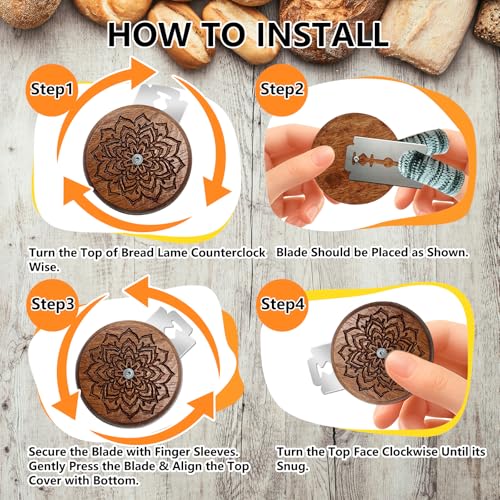 HOW TO INSTALL

Step1

Turn the Top of Bread Lame Counterclock Wise.

Step2

Blade Should be Placed as Shown.

Step3

Secure the Blade with Finger Sleeves. Gently Press the Blade & Align the Top Cover with Bottom.

Step4

Turn the Top Face Clockwise Until its Snug.