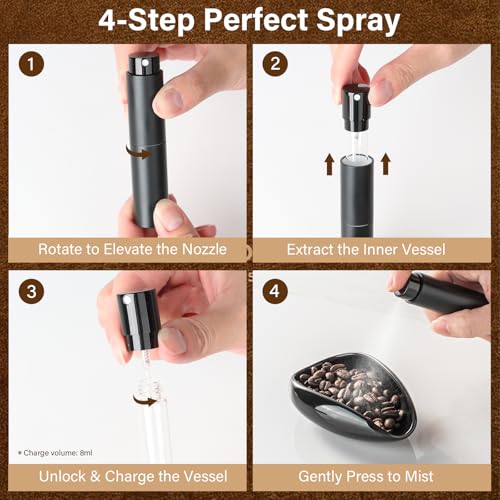 4-Step Perfect Spray

1

Rotate to Elevate the Nozzle

2

Extract the Inner Vessel

3

* Charge volume: 8ml

Unlock & Charge the Vessel

4

Gently Press to Mist