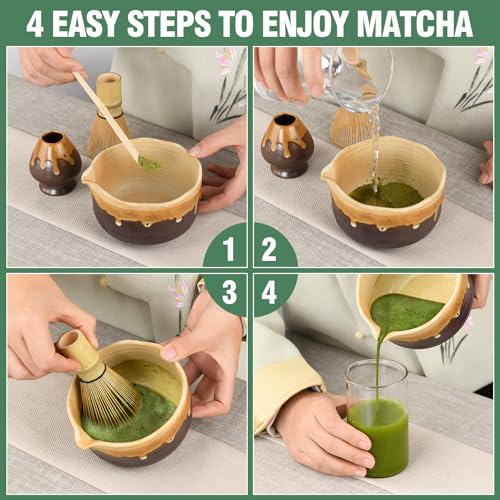 4 EASY STEPS TO ENJOY MATCHA

1

2

3

4