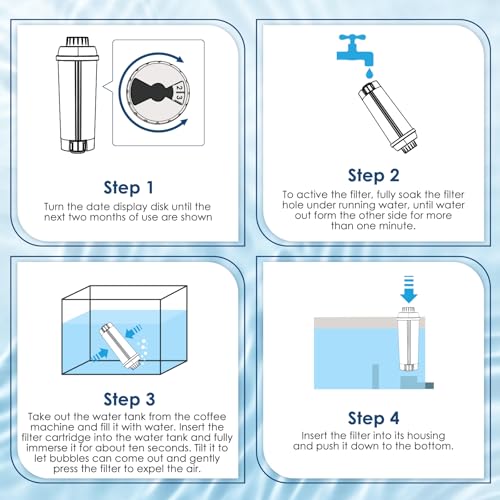 2 3

Step 1

Turn the date display disk until the next two months of use are shown

Step 2

To active the filter, fully soak the filter hole under running water, until water out form the other side for more than one minute.

Step 3

Take out the water tank from the coffee machine and fill it with water. Insert the filter cartridge into the water tank and fully immerse it for about ten seconds. Tilt it to let bubbles can come out and gently press the filter to expel the air.

Step 4

Insert the filter into its housing and push it down to the bottom.