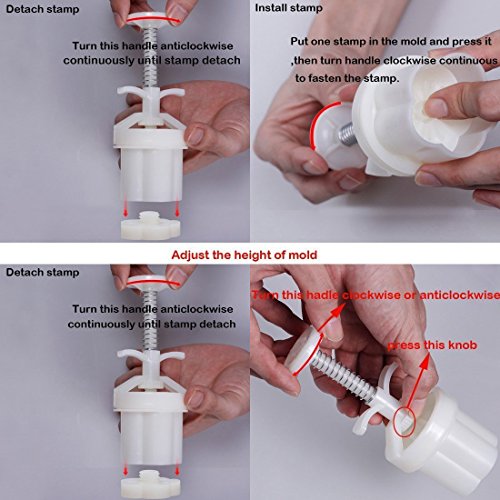 Detach stamp

Turn this handle anticlockwise continuously until stamp detach

Install stamp

Put one stamp in the mold and press it ,then turn handle clockwise continuous to fasten the stamp.

Adjust the height of mold

Detach stamp

Turn this handle anticlockwise continuously until stamp detach

Turn this hadle clockwise or anticlockwise

press this knob