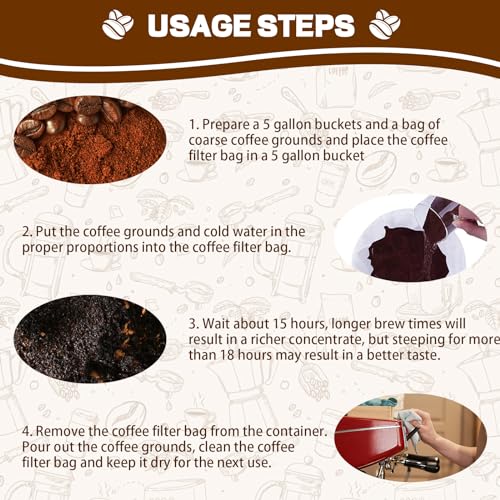 USAGE STEPS

1. Prepare a 5 gallon buckets and a bag of coarse coffee grounds and place the coffee filter bag in a 5 gallon bucket

2. Put the coffee grounds and cold water in the proper proportions into the coffee filter bag.

3. Wait about 15 hours, longer brew times will result in a richer concentrate, but steeping for more than 18 hours may result in a better taste.

4. Remove the coffee filter bag from the container. Pour out the coffee grounds, clean the coffee filter bag and keep it dry for the next use.