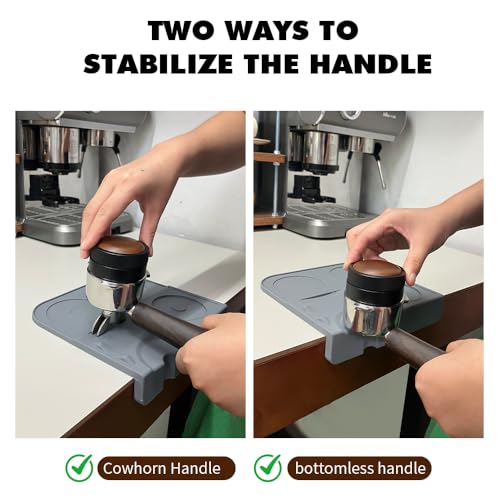 TWO WAYS TO
STABILIZE THE HANDLE

Cowhorn Handle

bottomless handle