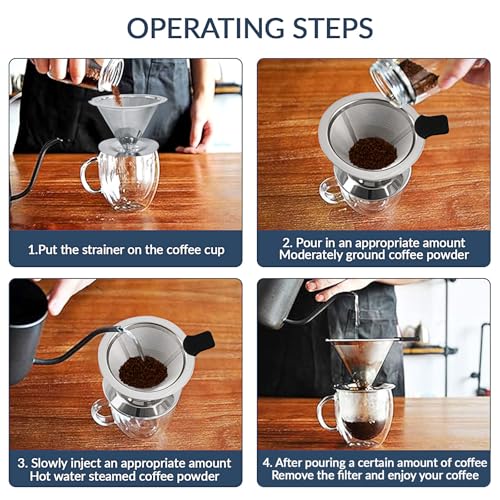 OPERATING STEPS

1.Put the strainer on the coffee cup

2. Pour in an appropriate amount
Moderately ground coffee powder

3. Slowly inject an appropriate amount
Hot water steamed coffee powder

4. After pouring a certain amount of coffee
Remove the filter and enjoy your coffee