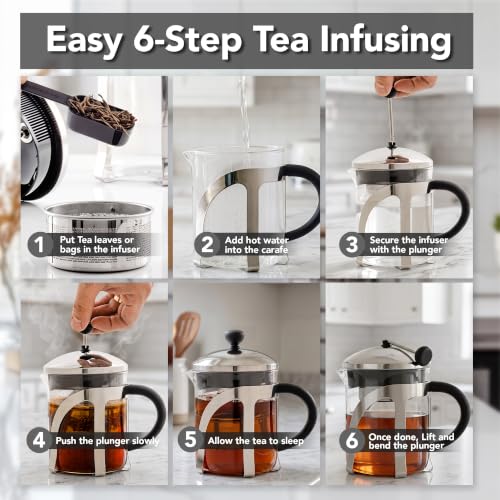 Easy 6-Step Tea Infusing

1 Put Tea leaves or bags in the infuser

2 Add hot water into the carafe

3 Secure the infuser with the plunger

4 Push the plunger slowly

5 Allow the tea to sleep

6 Once done, Lift and bend the plunger