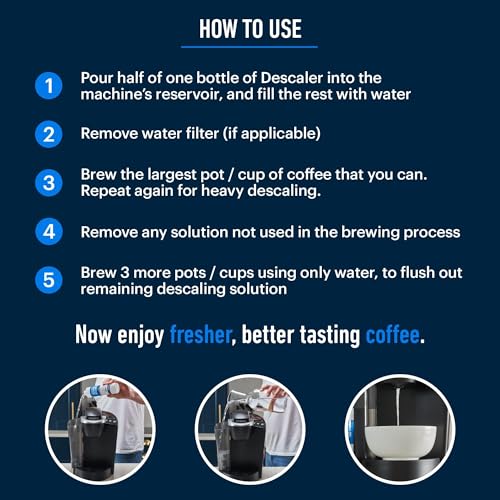 HOW TO USE

1 Pour half of one bottle of Descaler into the machine's reservoir, and fill the rest with water

2 Remove water filter (if applicable)

3 Brew the largest pot / cup of coffee that you can. Repeat again for heavy descaling.

4 Remove any solution not used in the brewing process

5 Brew 3 more pots / cups using only water, to flush out remaining descaling solution

Now enjoy fresher, better tasting coffee.