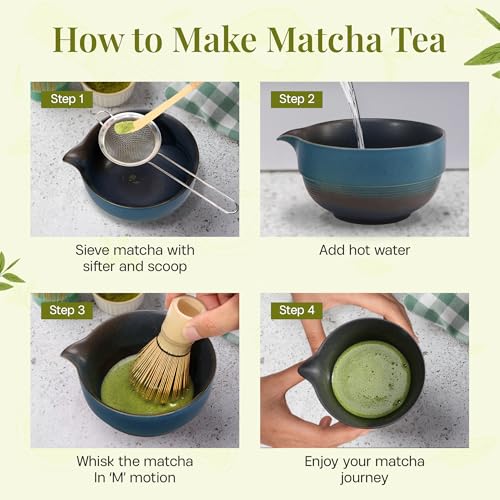 How to Make Matcha Tea

Step 1

Sieve matcha with sifter and scoop

Step 2

Add hot water

Step 3

Whisk the matcha In 'M' motion

Step 4

Enjoy your matcha journey