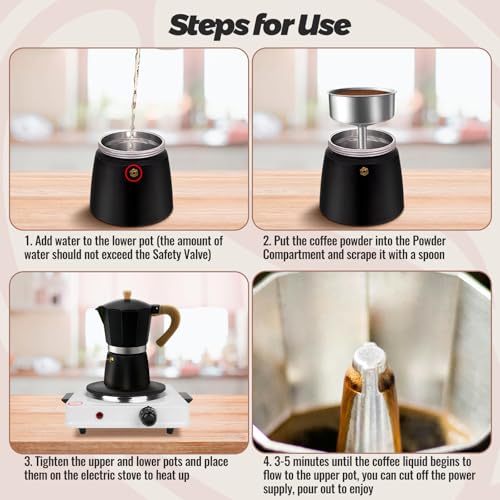 Steps for Use

1. Add water to the lower pot (the amount of water should not exceed the Safety Valve)

2. Put the coffee powder into the Powder Compartment and scrape it with a spoon

3. Tighten the upper and lower pots and place them on the electric stove to heat up

4. 3-5 minutes until the coffee liquid begins to flow to the upper pot, you can cut off the power supply, pour out to enjoy