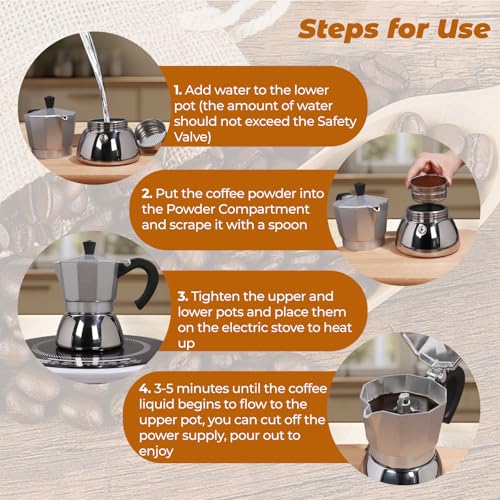 Steps for Use

1. Add water to the lower pot (the amount of water should not exceed the Safety Valve)

2. Put the coffee powder into the Powder Compartment and scrape it with a spoon

3. Tighten the upper and lower pots and place them on the electric stove to heat up

4. 3-5 minutes until the coffee liquid begins to flow to the upper pot, you can cut off the power supply, pour out to enjoy