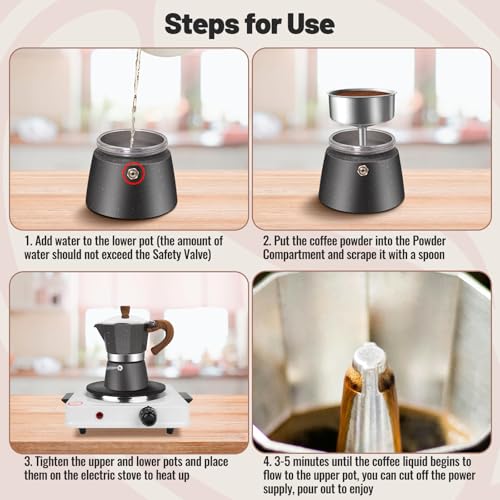 Steps for Use

1. Add water to the lower pot (the amount of water should not exceed the Safety Valve)

2. Put the coffee powder into the Powder Compartment and scrape it with a spoon

3. Tighten the upper and lower pots and place them on the electric stove to heat up

4. 3-5 minutes until the coffee liquid begins to flow to the upper pot, you can cut off the power supply, pour out to enjoy