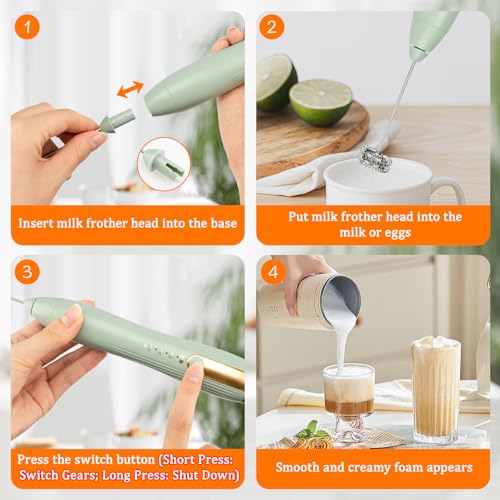 1

Insert milk frother head into the base

2

Put milk frother head into the milk or eggs

3

Press the switch button (Short Press: Switch Gears; Long Press: Shut Down)

4

Smooth and creamy foam appears