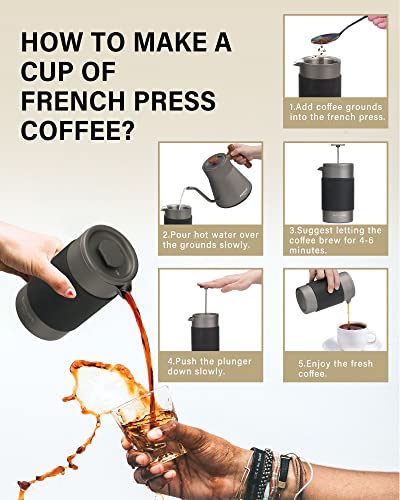 HOW TO MAKE A CUP OF FRENCH PRESS COFFEE?

1.Add coffee grounds into the french press.

2.Pour hot water over the grounds slowly.

3.Suggest letting the coffee brew for 4-6 minutes.

4.Push the plunger down slowly.

5.Enjoy the fresh coffee.