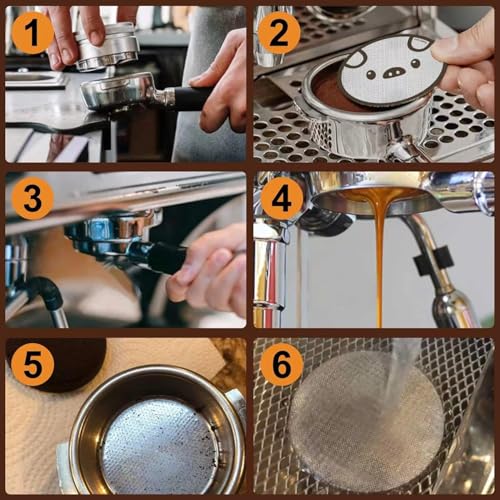 1

2

3

4

5

6