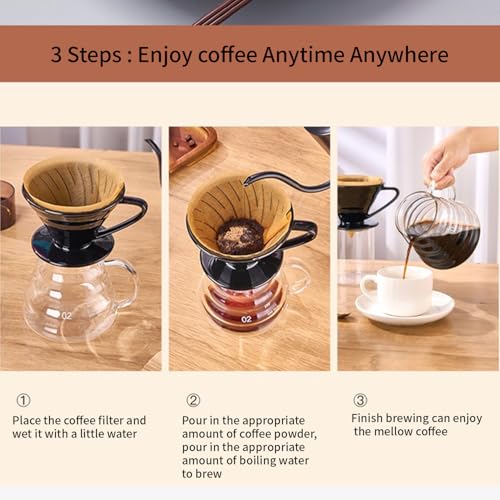 3 Steps : Enjoy coffee Anytime Anywhere

02

02

①
Place the coffee filter and wet it with a little water

②
Pour in the appropriate amount of coffee powder, pour in the appropriate amount of boiling water to brew

③
Finish brewing can enjoy the mellow coffee