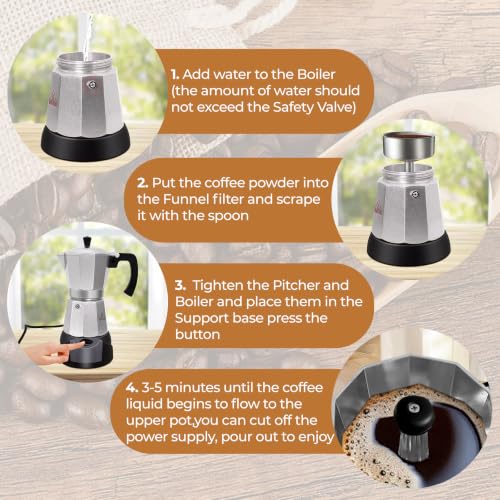 1. Add water to the Boiler (the amount of water should not exceed the Safety Valve)

2. Put the coffee powder into the Funnel filter and scrape it with the spoon

3. Tighten the Pitcher and Boiler and place them in the Support base press the button

4. 3-5 minutes until the coffee liquid begins to flow to the upper pot,you can cut off the power supply, pour out to enjoy