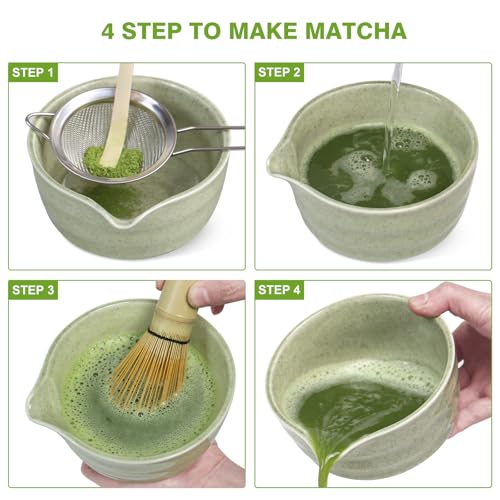 4 STEP TO MAKE MATCHA

STEP 1

STEP 2

STEP 3

STEP 4