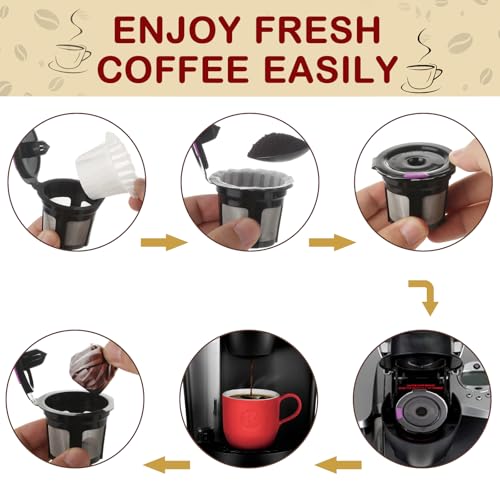 ENJOY FRESH COFFEE EASILY