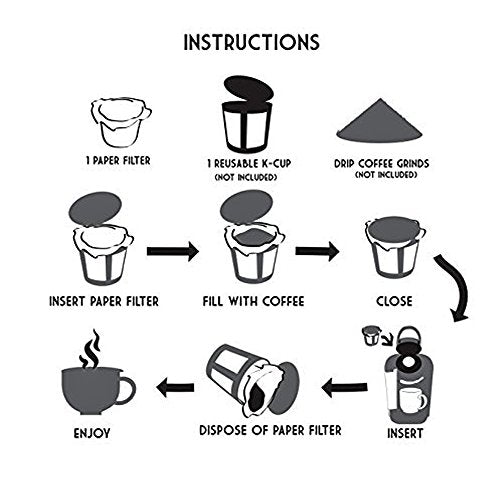 INSTRUCTIONS

1 PAPER FILTER

1 REUSABLE K-CUP
(NOT INCLUDED)

DRIP COFFEE GRINDS
(NOT INCLUDED)

INSERT PAPER FILTER

FILL WITH COFFEE

CLOSE

INSERT

DISPOSE OF PAPER FILTER

ENJOY