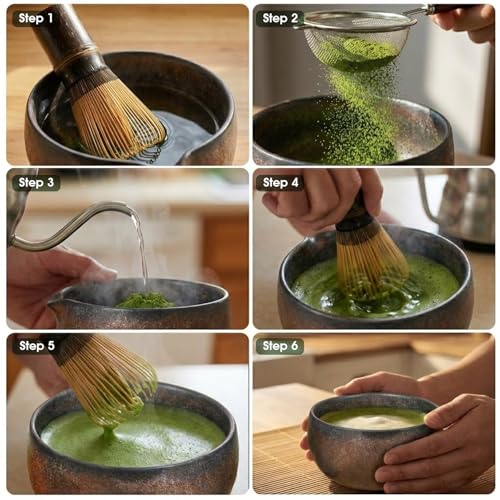 Step 1

Step 2

Step 3

Step 4

Step 5

Step 6