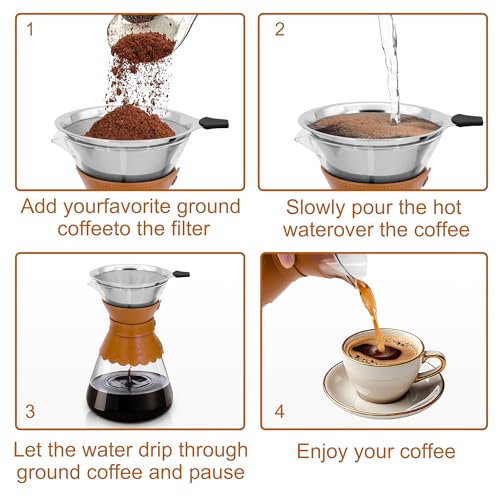 1

Add yourfavorite ground coffeeto the filter

2

Slowly pour the hot waterover the coffee

3

Let the water drip through ground coffee and pause

4

Enjoy your coffee