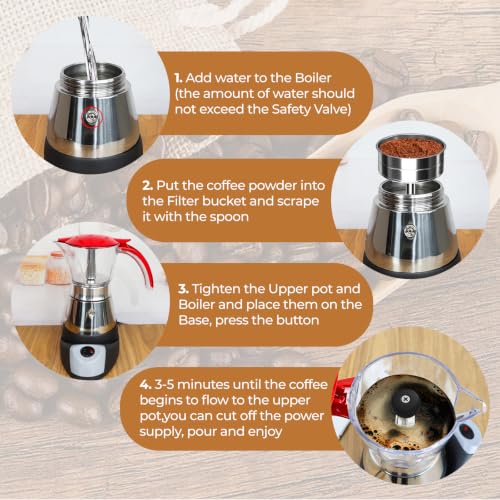 1. Add water to the Boiler (the amount of water should not exceed the Safety Valve)

2. Put the coffee powder into the Filter bucket and scrape it with the spoon

3. Tighten the Upper pot and Boiler and place them on the Base, press the button

4. 3-5 minutes until the coffee begins to flow to the upper pot,you can cut off the power supply, pour and enjoy