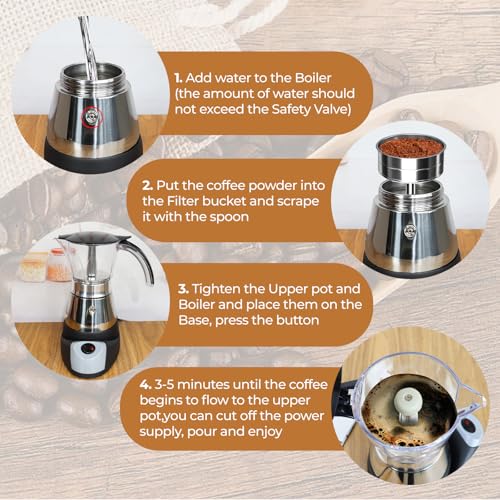 1. Add water to the Boiler (the amount of water should not exceed the Safety Valve)

2. Put the coffee powder into the Filter bucket and scrape it with the spoon

3. Tighten the Upper pot and Boiler and place them on the Base, press the button

4. 3-5 minutes until the coffee begins to flow to the upper pot,you can cut off the power supply, pour and enjoy