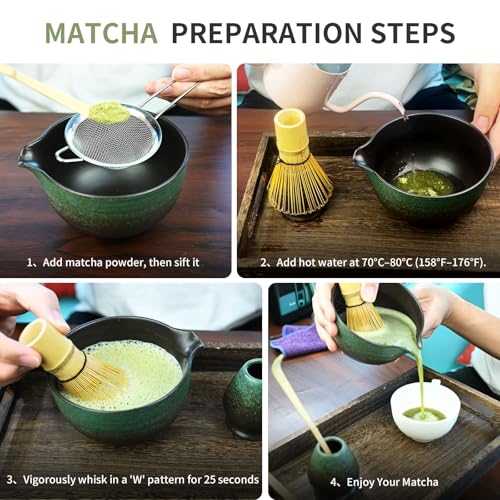 MATCHA PREPARATION STEPS

1、Add matcha powder, then sift it

2、Add hot water at 70°C–80°C (158°F–176°F).

3、Vigorously whisk in a 'W' pattern for 25 seconds

4、Enjoy Your Matcha