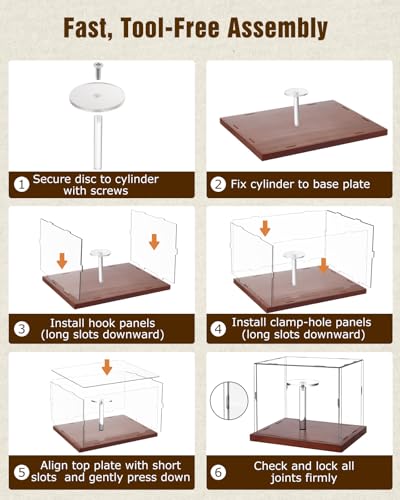 Fast, Tool-Free Assembly

1 Secure disc to cylinder with screws

2 Fix cylinder to base plate

3 Install hook panels (long slots downward)

4 Install clamp-hole panels (long slots downward)

5 Align top plate with short slots and gently press down

6 Check and lock all joints firmly