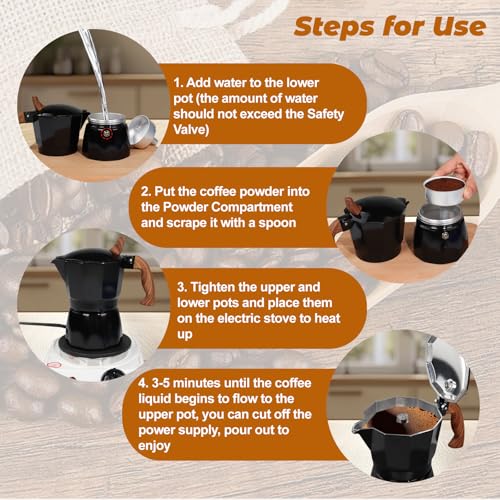 Steps for Use

1. Add water to the lower pot (the amount of water should not exceed the Safety Valve)

2. Put the coffee powder into the Powder Compartment and scrape it with a spoon

3. Tighten the upper and lower pots and place them on the electric stove to heat up

4. 3-5 minutes until the coffee liquid begins to flow to the upper pot, you can cut off the power supply, pour out to enjoy