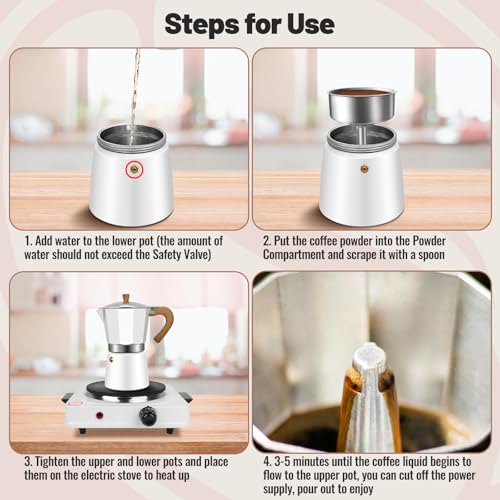 Steps for Use

1. Add water to the lower pot (the amount of water should not exceed the Safety Valve)

2. Put the coffee powder into the Powder Compartment and scrape it with a spoon

3. Tighten the upper and lower pots and place them on the electric stove to heat up

4. 3-5 minutes until the coffee liquid begins to flow to the upper pot, you can cut off the power supply, pour out to enjoy