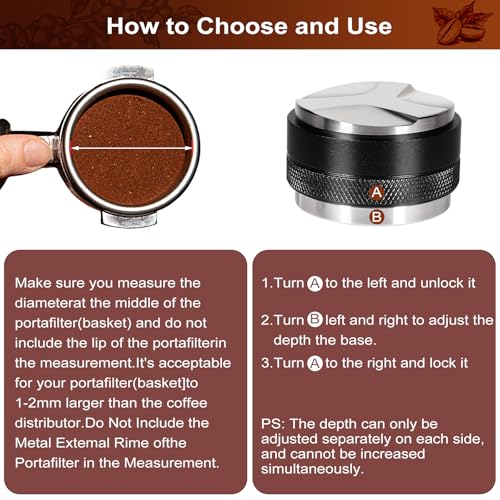 How to Choose and Use

A

B

Make sure you measure the diameterat the middle of the portafilter(basket) and do not include the lip of the portafilterin the measurement.It's acceptable for your portafilter(basket]to 1-2mm larger than the coffee distributor.Do Not Include the Metal Extemal Rime ofthe Portafilter in the Measurement.

1.Turn A to the left and unlock it

2.Turn B left and right to adjust the depth the base.

3.Turn A to the right and lock it

PS: The depth can only be adjusted separately on each side, and cannot be increased simultaneously.