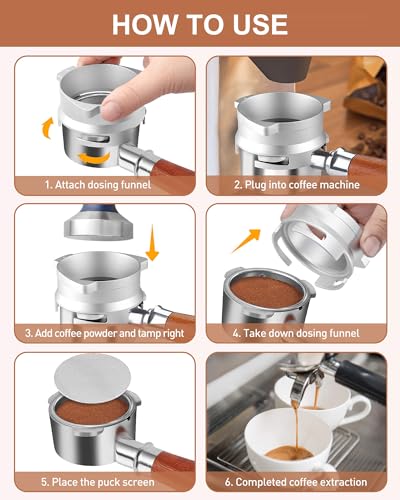 HOW TO USE

1. Attach dosing funnel

2. Plug into coffee machine

3. Add coffee powder and tamp right

4. Take down dosing funnel

5. Place the puck screen

6. Completed coffee extraction