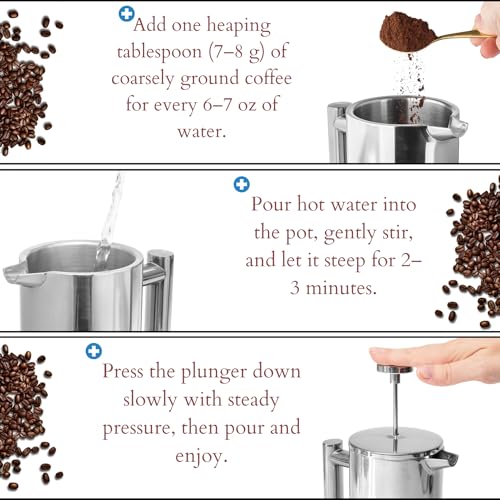 Add one heaping tablespoon (7–8 g) of coarsely ground coffee for every 6–7 oz of water.

Pour hot water into the pot, gently stir, and let it steep for 2–3 minutes.

Press the plunger down slowly with steady pressure, then pour and enjoy.