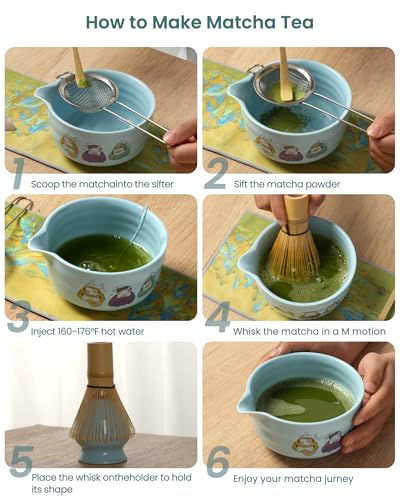 How to Make Matcha Tea

1 Scoop the matchainto the sifter

2 Sift the matcha powder

3 Inject 160-176°F hot water

4 Whisk the matcha in a M motion

5 Place the whisk ontheholder to hold its shape

6 Enjoy your matcha jurney