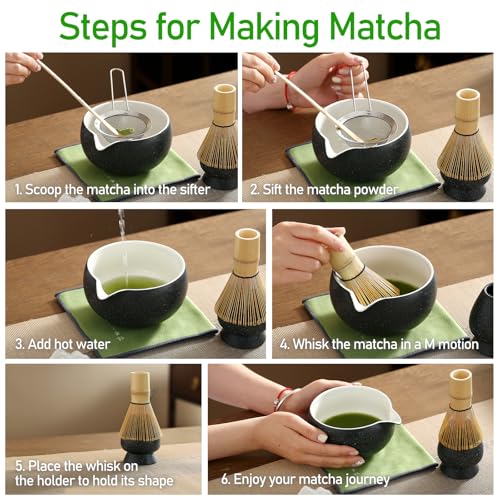 Steps for Making Matcha

1. Scoop the matcha into the sifter

2. Sift the matcha powder

3. Add hot water

4. Whisk the matcha in a M motion

5. Place the whisk on the holder to hold its shape

6. Enjoy your matcha journey