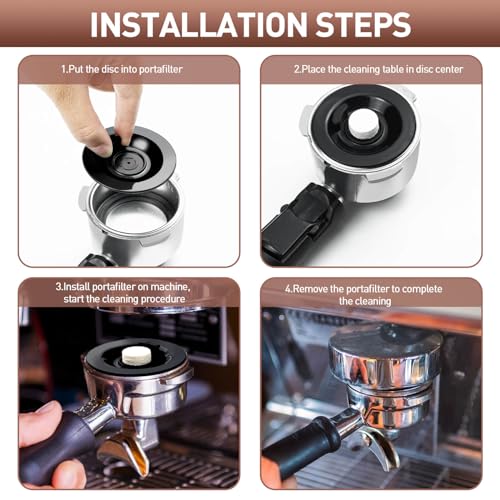 INSTALLATION STEPS

1.Put the disc into portafilter

2.Place the cleaning table in disc center

3.Install portafilter on machine, start the cleaning procedure

4.Remove the portafilter to complete the cleaning