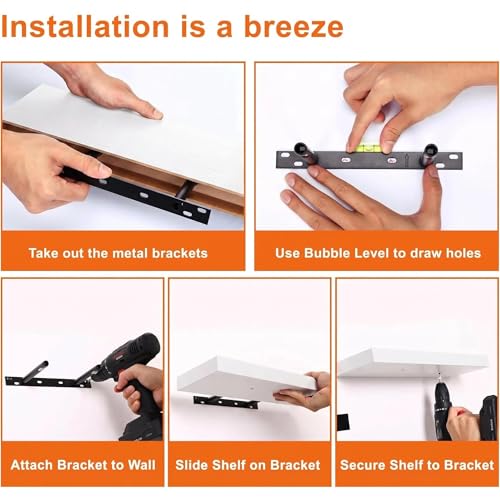 Installation is a breeze

Take out the metal brackets

Use Bubble Level to draw holes

Attach Bracket to Wall

Slide Shelf on Bracket

Secure Shelf to Bracket