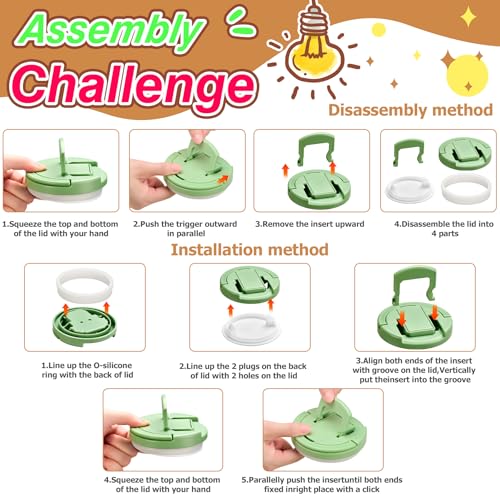 Assembly Challenge

Disassembly method

1.Squeeze the top and bottom of the lid with your hand

2.Push the trigger outward in parallel

3.Remove the insert upward

4.Disassemble the lid into 4 parts

Installation method

1.Line up the O-silicone ring with the back of lid

2.Line up the 2 plugs on the back of lid with 2 holes on the lid

3.Align both ends of the insert with groove on the lid,Vertically put theinsert into the groove

4.Squeeze the top and bottom of the lid with your hand

5.Parallelly push the insertuntil both ends fixed inright place with a click