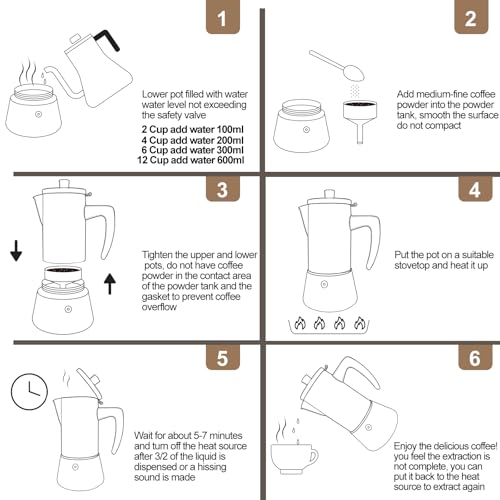 1

Lower pot filled with water water level not exceeding the safety valve

2 Cup add water 100ml
4 Cup add water 200ml
6 Cup add water 300ml
12 Cup add water 600ml

2

Add medium-fine coffee powder into the powder tank, smooth the surface do not compact

3

Tighten the upper and lower pots, do not have coffee powder in the contact area of the powder tank and the gasket to prevent coffee overflow

4

Put the pot on a suitable stovetop and heat it up

5

Wait for about 5-7 minutes and turn off the heat source after 3/2 of the liquid is dispensed or a hissing sound is made

6

Enjoy the delicious coffee! you feel the extraction is not complete, you can put it back to the heat source to extract again