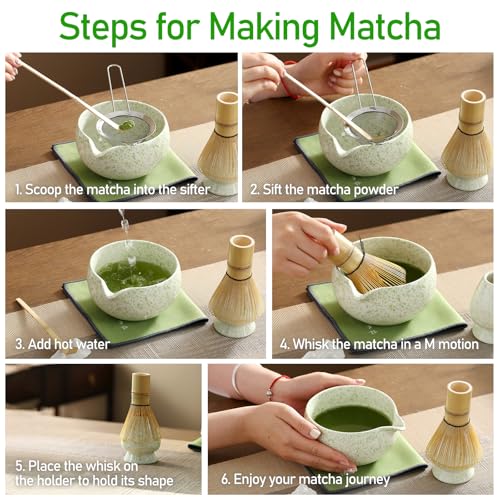 Steps for Making Matcha

1. Scoop the matcha into the sifter

2. Sift the matcha powder

3. Add hot water

4. Whisk the matcha in a M motion

5. Place the whisk on the holder to hold its shape

6. Enjoy your matcha journey