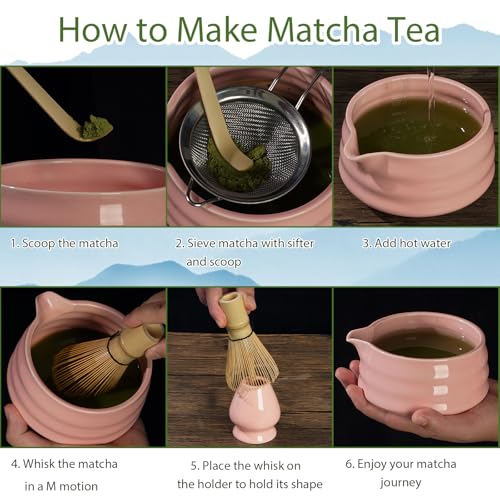 How to Make Matcha Tea

1. Scoop the matcha

2. Sieve matcha with sifter and scoop

3. Add hot water

4. Whisk the matcha in a M motion

5. Place the whisk on the holder to hold its shape

6. Enjoy your matcha journey